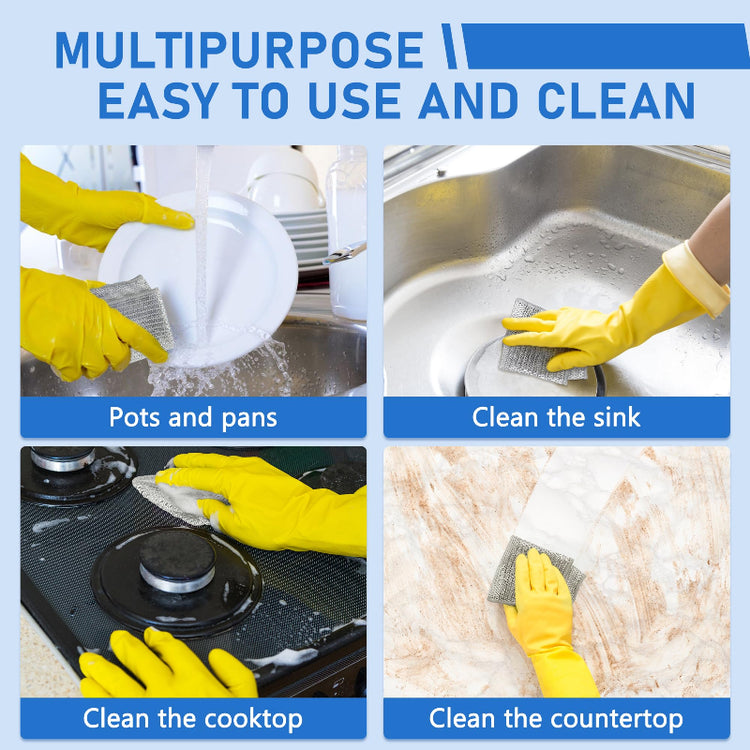 MULTIPURPOSE
EASY TO USE AND CLEAN

Pots and pans

Clean the sink

Clean the cooktop

Clean the countertop